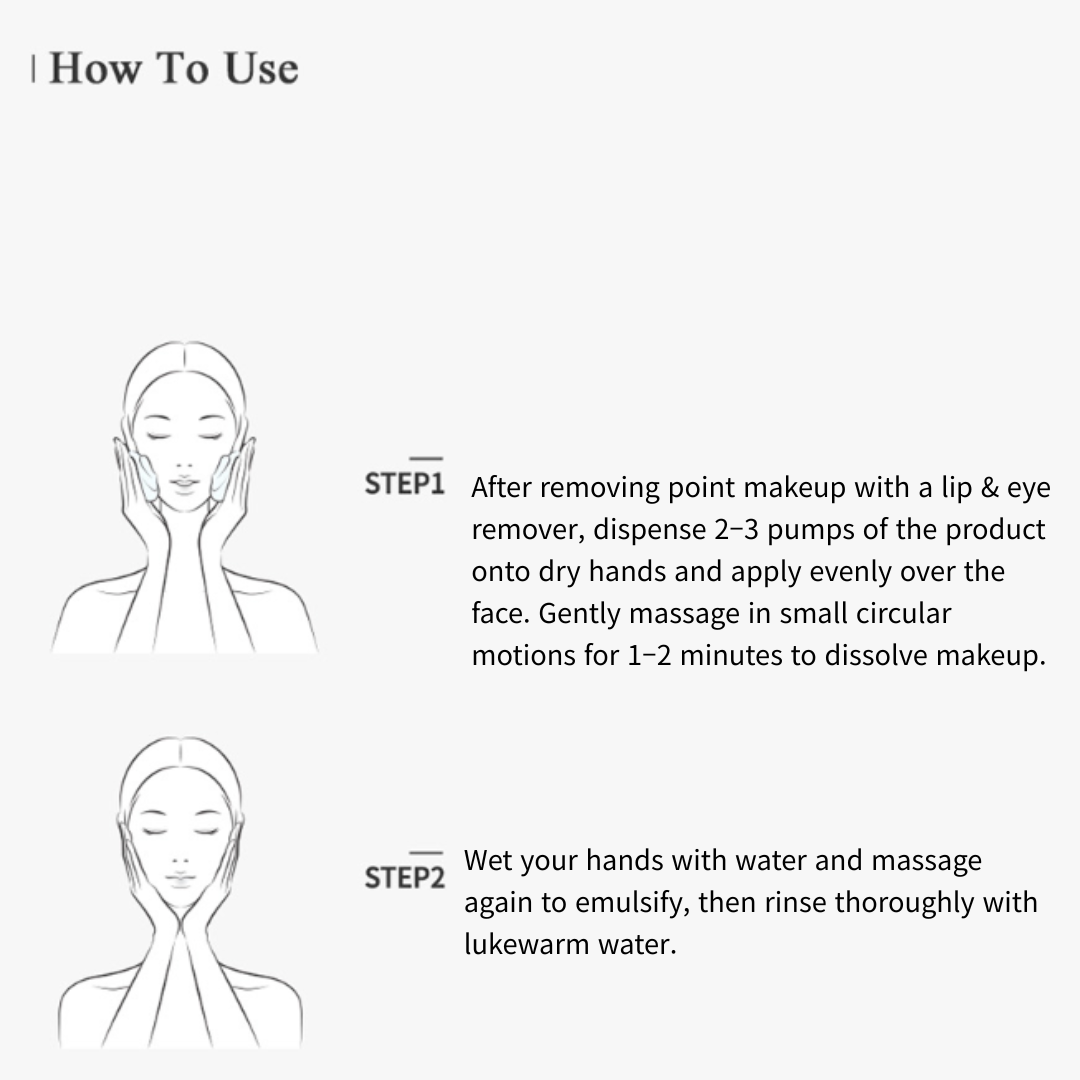 How To Use

STEP1 After removing point makeup with a lip & eye remover, dispense 2–3 pumps of the product onto dry hands and apply evenly over the face. Gently massage in small circular motions for 1–2 minutes to dissolve makeup.

STEP2 Wet your hands with water and massage again to emulsify, then rinse thoroughly with lukewarm water.